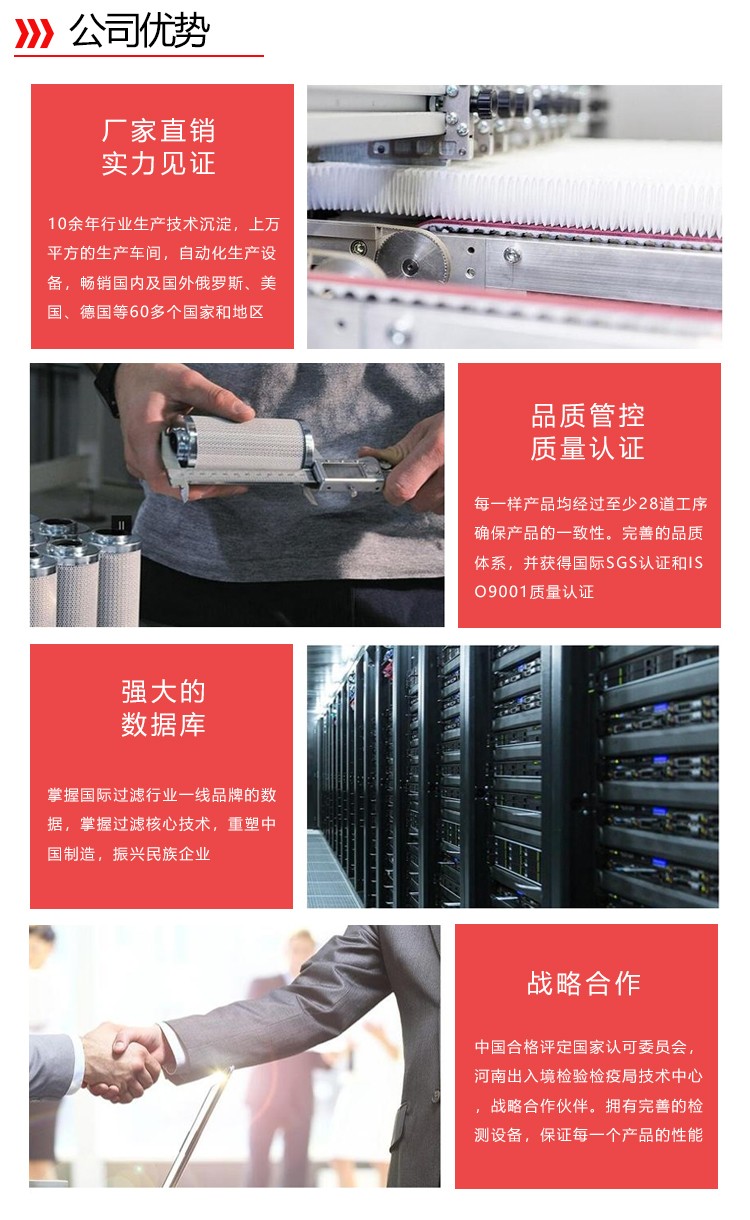 公司优势

厂家直销
实力见证

10余年行业生产技术沉淀，上万平方的生产车间，自动化生产设备，畅销国内及国外俄罗斯、美国、德国等60多个国家和地区

品质管控
质量认证

每一样产品均经过至少28道工序确保产品的一致性。完善的品质体系，并获得国际SGS认证和ISO9001质量认证

强大的
数据库

掌握国际过滤行业一线品牌的数据，掌握过滤核心技术，重塑中国制造，振兴民族企业

战略合作

中国合格评定国家认可委员会，河南出入境检验检疫局技术中心，战略合作伙伴。拥有完善的检测设备，保证每一个产品的性能